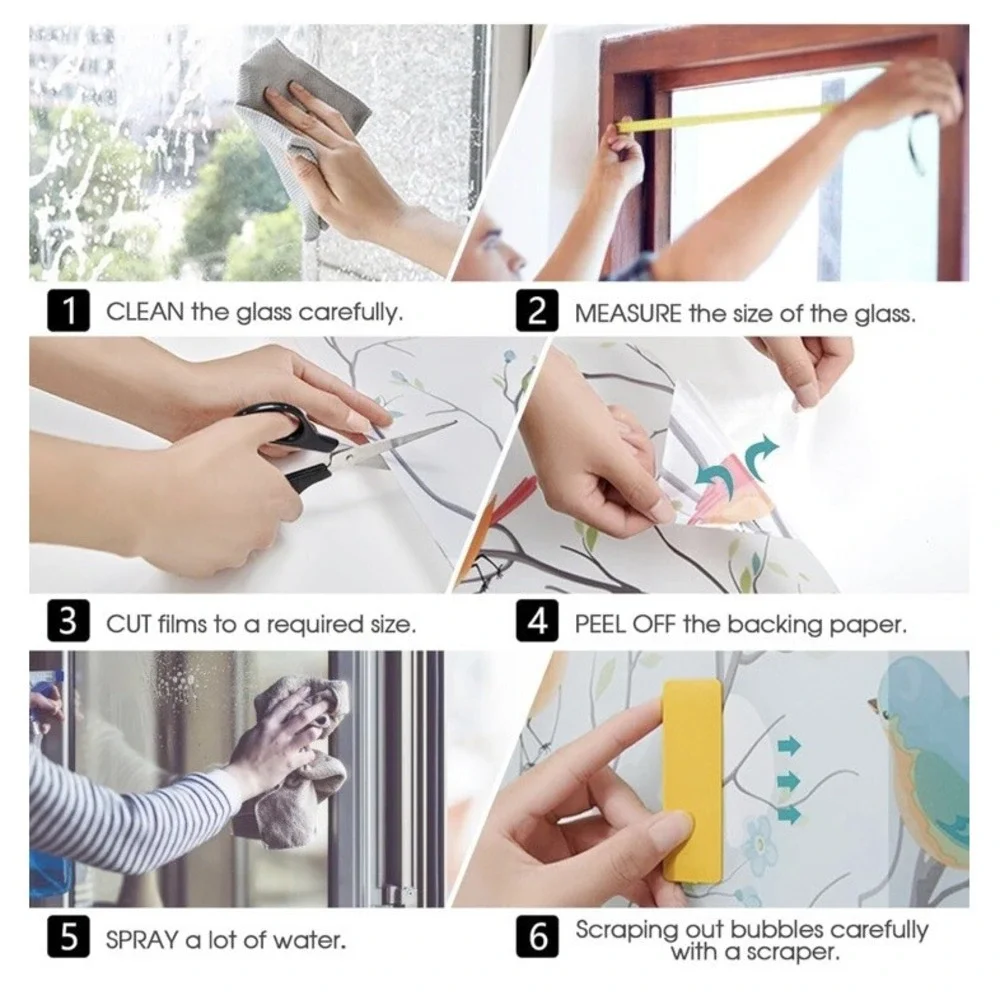 1 CLEAN the glass carefully.

2 MEASURE the size of the glass.

3 CUT films to a required size.

4 PEEL OFF the backing paper.

5 SPRAY a lot of water.

6 Scraping out bubbles carefully with a scraper.